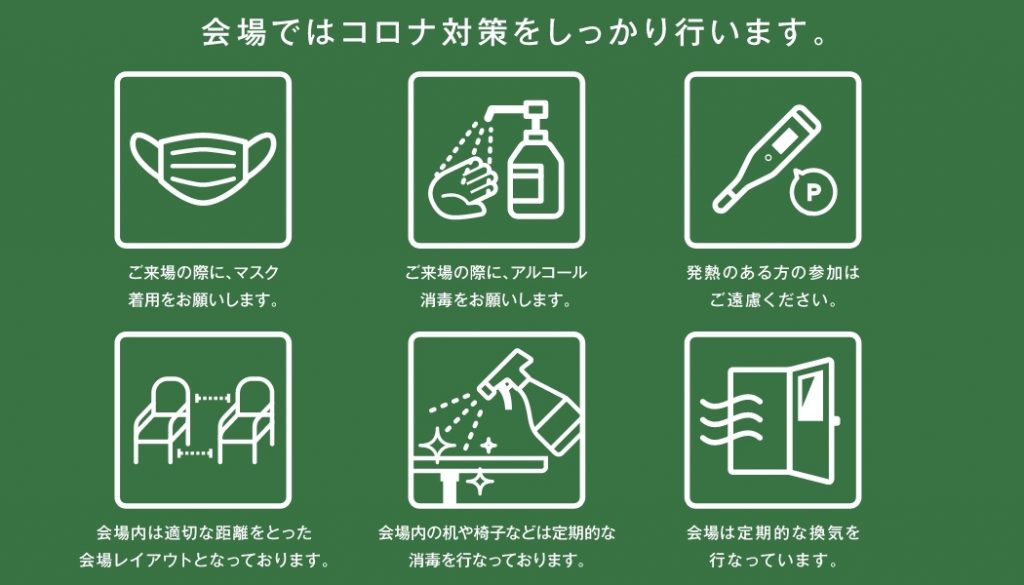 会場ではコロナ対策をしっかり行います。

ご来場の際に、マスク着用をお願いします。

ご来場の際に、アルコール消毒をお願いします。

P

発熱のある方の参加はご遠慮ください。

会場内は適切な距離をとった会場レイアウトとなっております。

会場内の机や椅子などは定期的な消毒を行なっております。

会場は定期的な換気を行なっています。